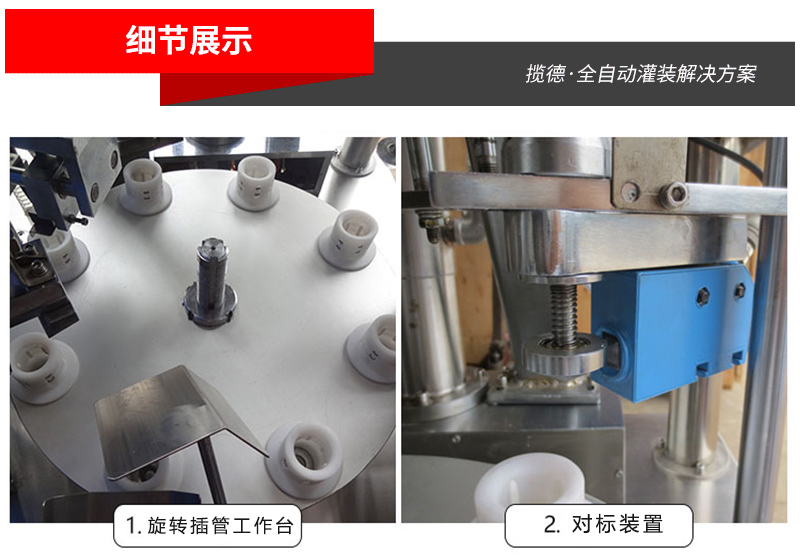 细节展示

揽德·全自动灌装解决方案

1. 旋转插管工作台

2. 对标装置